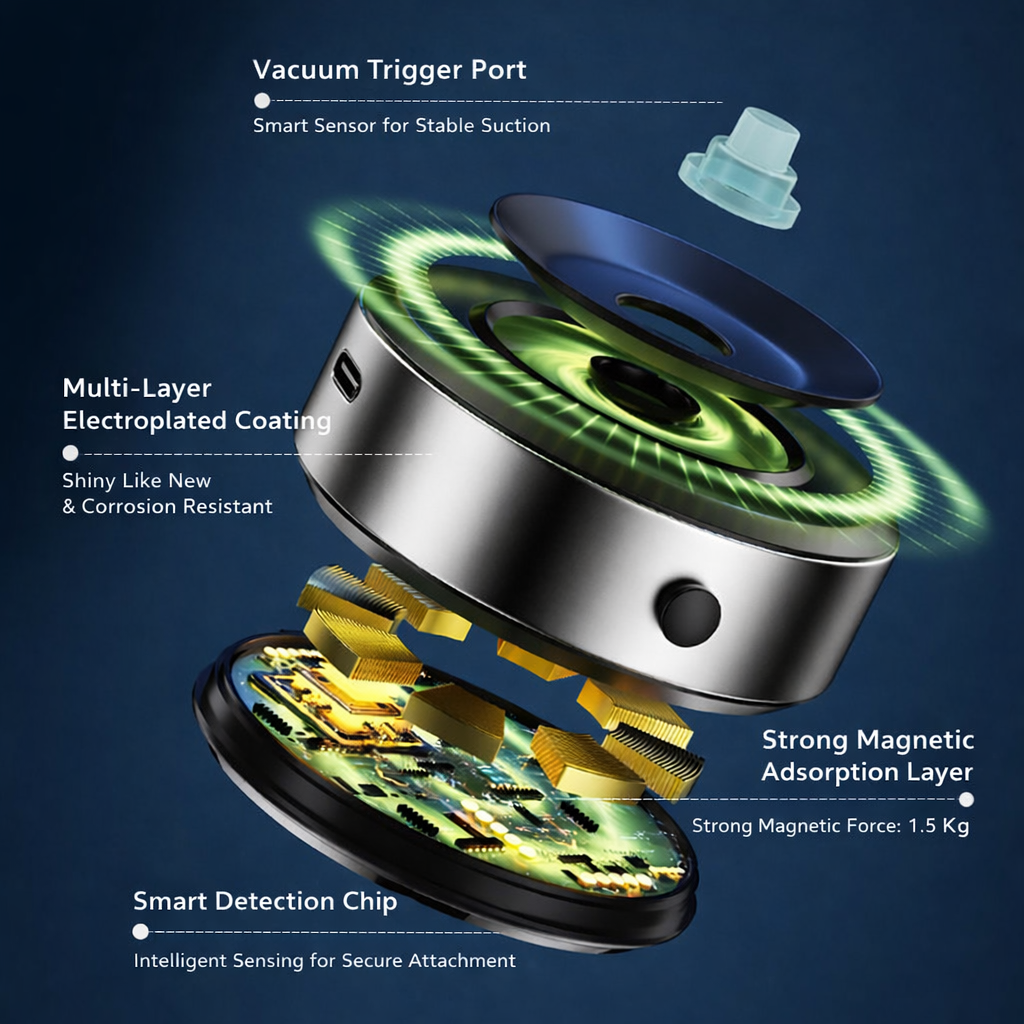 Vacuum Trigger Port
Smart Sensor for Stable Suction

Multi-Layer Electroplated Coating
Shiny Like New & Corrosion Resistant

Strong Magnetic Adsorption Layer
Strong Magnetic Force: 1.5 Kg

Smart Detection Chip
Intelligent Sensing for Secure Attachment